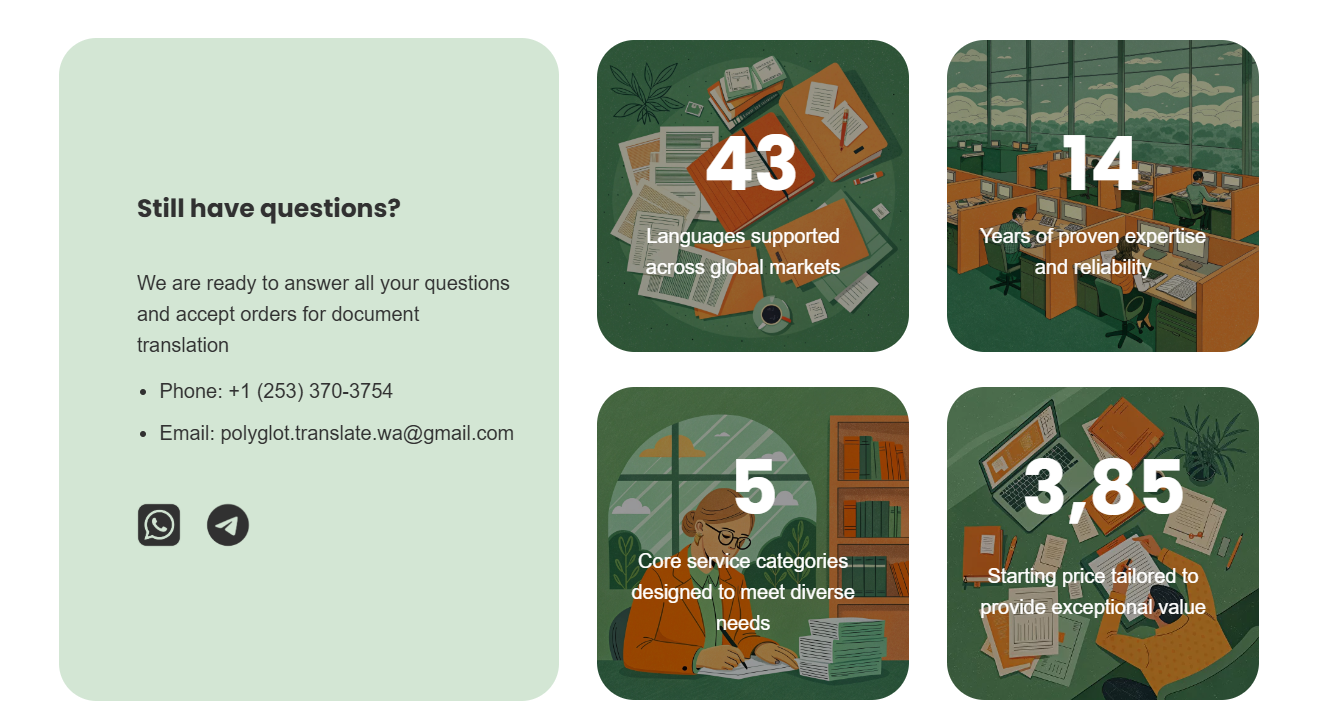 Still have questions?

We are ready to answer all your questions and accept orders for document translation

- Phone: +1 (253) 370-3754
- Email: polyglot.translate.wa@gmail.com

43
Languages supported across global markets

14
Years of proven expertise and reliability

5
Core service categories designed to meet diverse needs

3,85
Starting price tailored to provide exceptional value