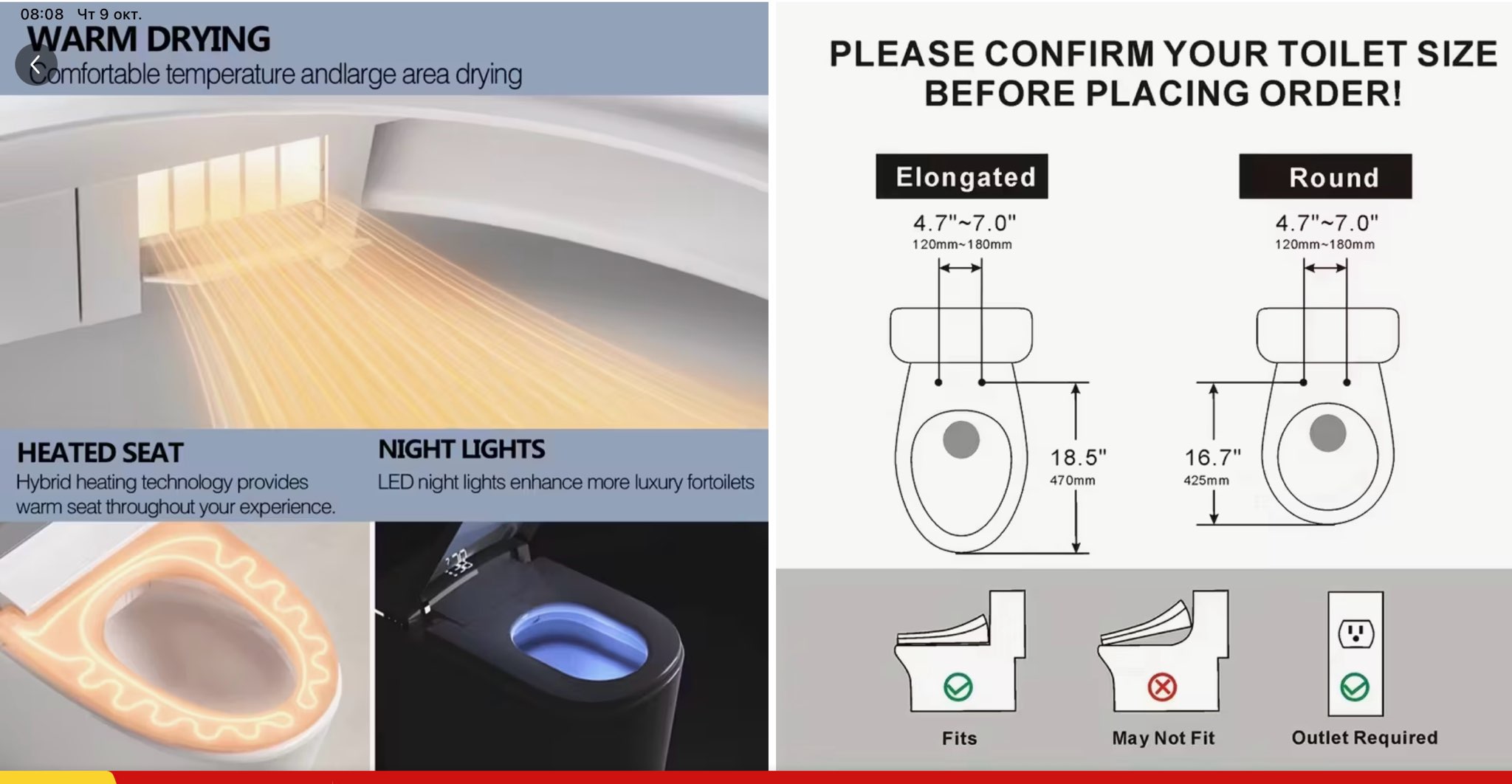 08:08 Чт 9 окт.

WARM DRYING
Comfortable temperature andlarge area drying

HEATED SEAT
Hybrid heating technology provides warm seat throughout your experience.

NIGHT LIGHTS
LED night lights enhance more luxury fortoilets

PLEASE CONFIRM YOUR TOILET SIZE BEFORE PLACING ORDER!

Elongated
4.7"~7.0"
120mm~180mm
18.5"
470mm

Round
4.7"~7.0"
120mm~180mm
16.7"
425mm

Fits

May Not Fit

Outlet Required