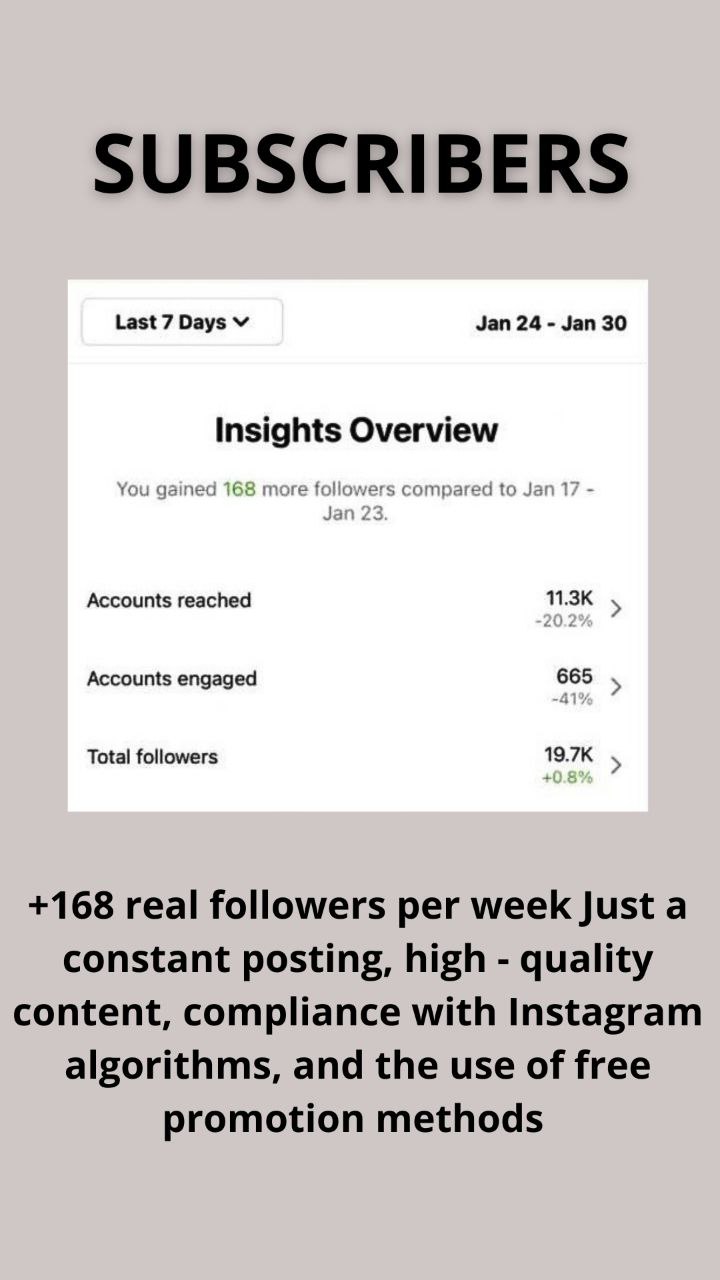 SUBSCRIBERS

Last 7 Days

Jan 24 - Jan 30

Insights Overview

You gained 168 more followers compared to Jan 17 - Jan 23.

Accounts reached 11.3K -20.2%

Accounts engaged 665 -41%

Total followers 19.7K +0.8%

+168 real followers per week Just a constant posting, high - quality content, compliance with Instagram algorithms, and the use of free promotion methods